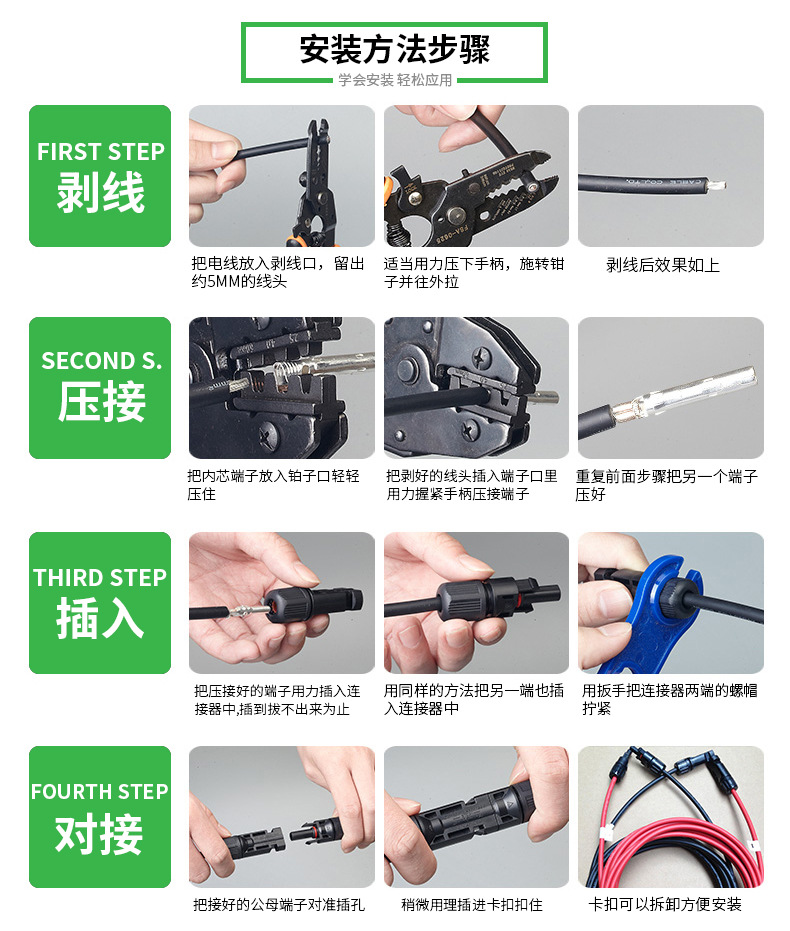 安装方法步骤
学会安装 轻松应用

FIRST STEP
剥线

把电线放入剥线口，留出约5MM的线头

适当用力压下手柄，施转钳子并往外拉

剥线后效果如上

SECOND S.
压接

把内芯端子放入铂子口轻轻压住

把剥好的线头插入端子口里用力握紧手柄压接端子

重复前面步骤把另一个端子压好

THIRD STEP
插入

把压接好的端子用力插入连接器中,插到拔不出来为止

用同样的方法把另一端也插入连接器中

用扳手把连接器两端的螺帽拧紧

FOURTH STEP
对接

把接好的公母端子对准插孔

稍微用理插进卡扣扣住

卡扣可以拆卸方便安装